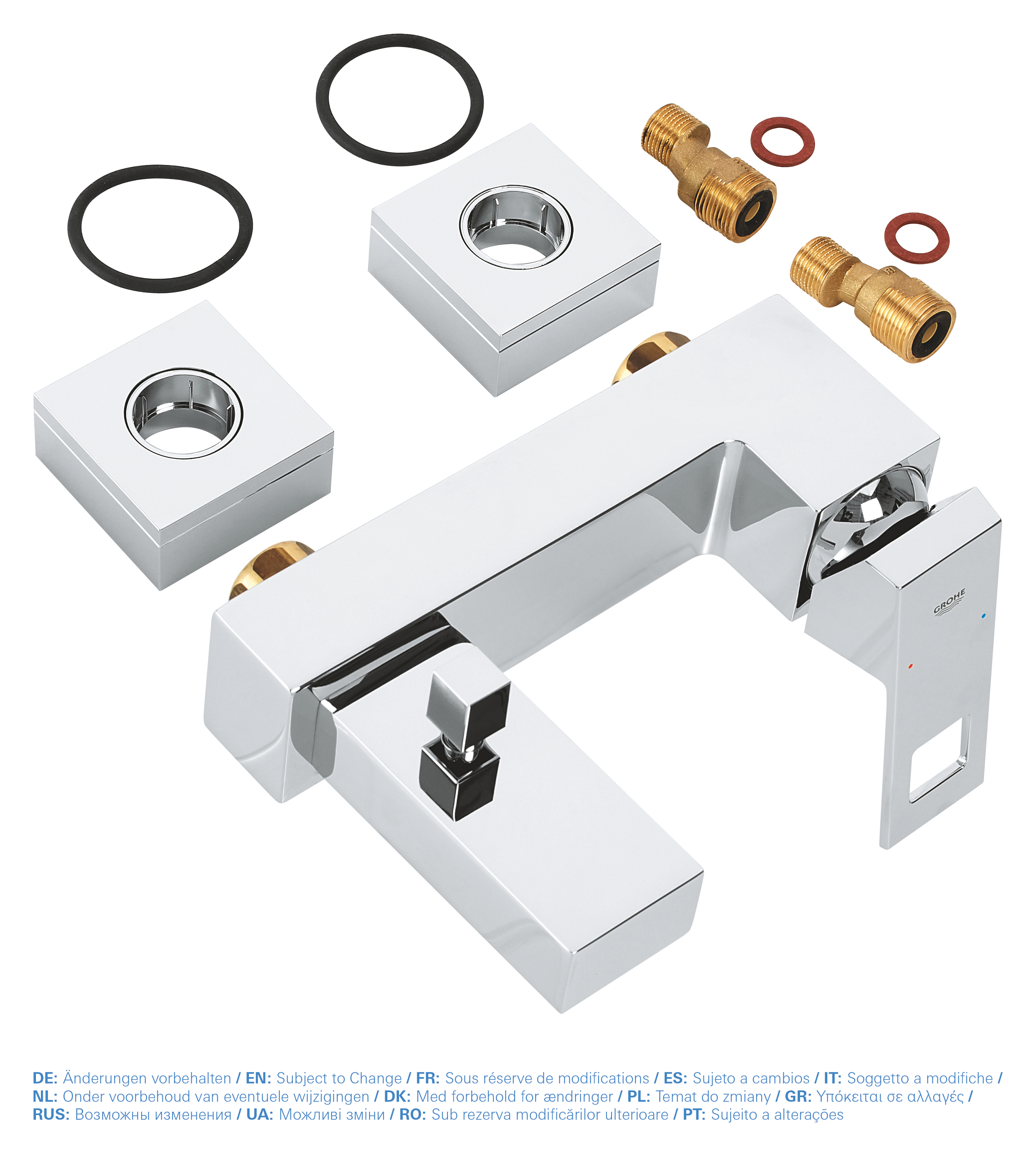 GROHE

DE: Änderungen vorbehalten / EN: Subject to Change / FR: Sous réserve de modifications / ES: Sujeto a cambios / IT: Soggetto a modifiche / NL: Onder voorbehoud van eventuele wijzigingen / DK: Med forbehold for ændringer / PL: Temat do zmiany / GR: Υπόκειται σε αλλαγές / RUS: Возможны изменения / UA: Можливі зміни / RO: Sub rezerva modificărilor ulterioare / PT: Sujeito a alterações