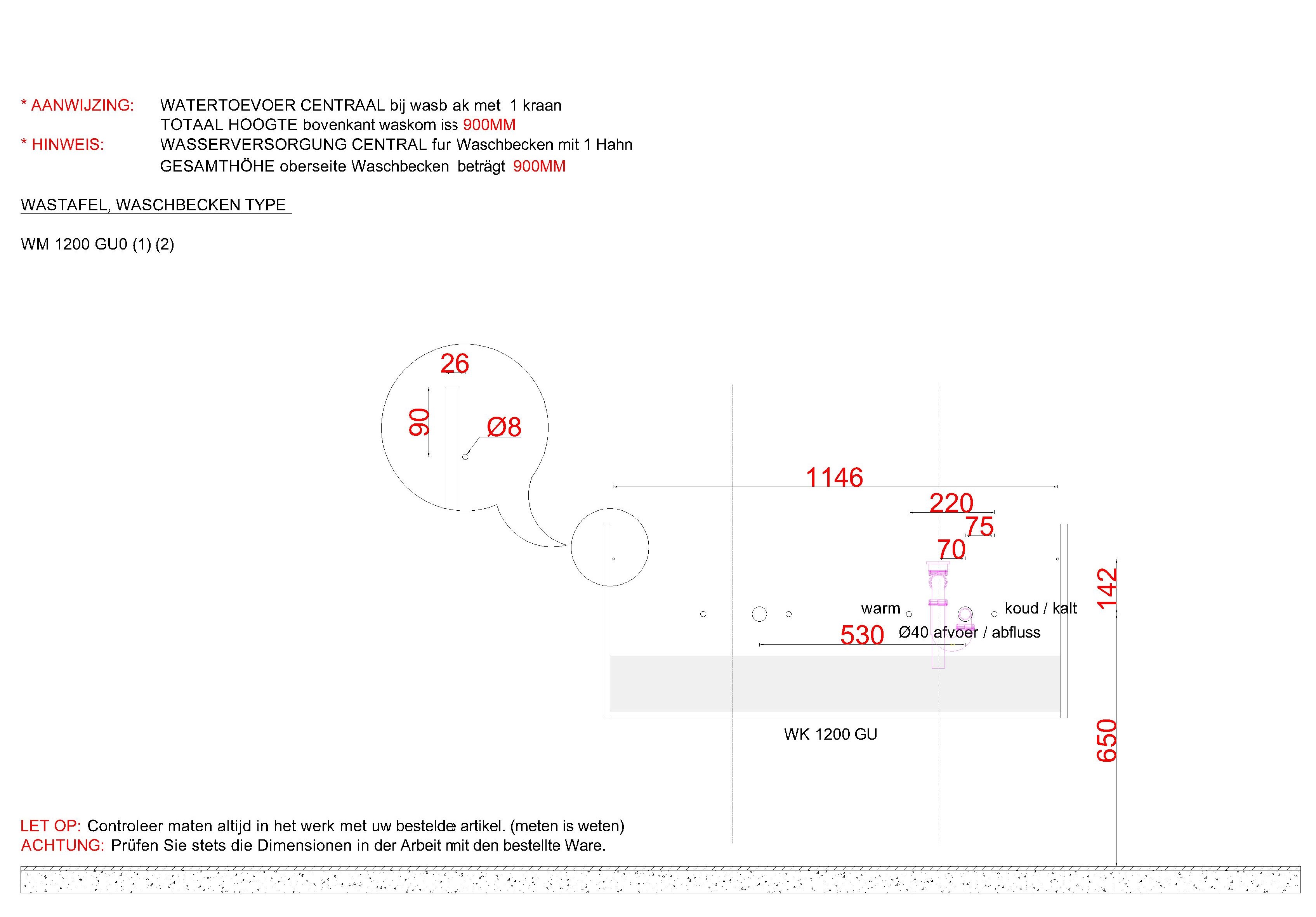 * AANWIJZING: WATERTOEVOER CENTRAAL bij wasb ak met 1 kraan
TOTAAL HOOGTE bovenkant waskom iss 900MM
* HINWEIS: WASSERVERSORGUNG CENTRAL fur Waschbecken mit 1 Hahn
GESAMTHÖHE oberseite Waschbecken beträgt 900MM

WASTAFEL, WASCHBECKEN TYPE

WM 1200 GU0 (1) (2)

26
90
Ø8

1146
220
75
70
142
warm
koud / kalt
530
Ø40 afvoer / abfluss
WK 1200 GU
650

LET OP: Controleer maten altijd in het werk met uw bestelde artikel. (meten is weten)
ACHTUNG: Prüfen Sie stets die Dimensionen in der Arbeit mit den bestellte Ware.