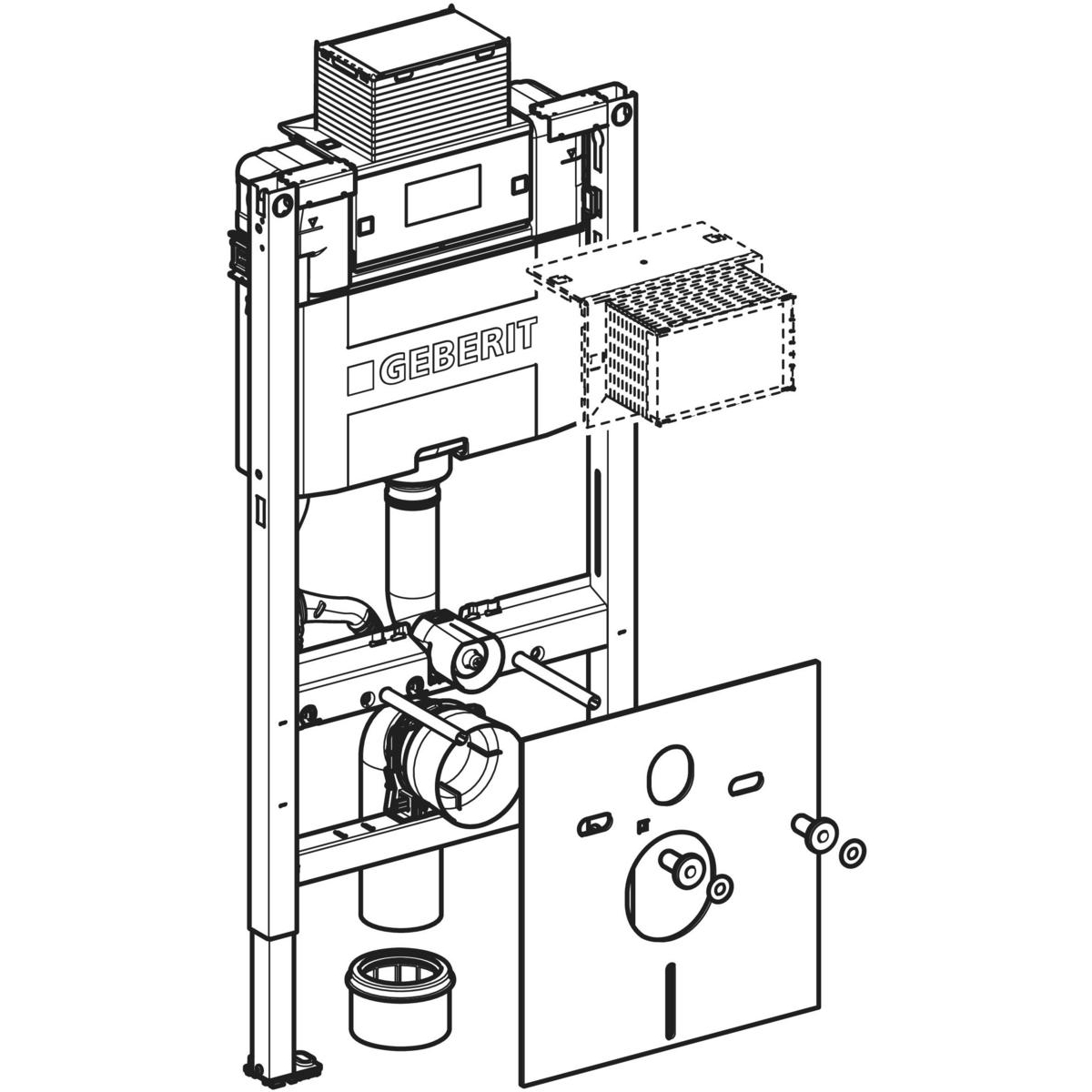 GEBERIT