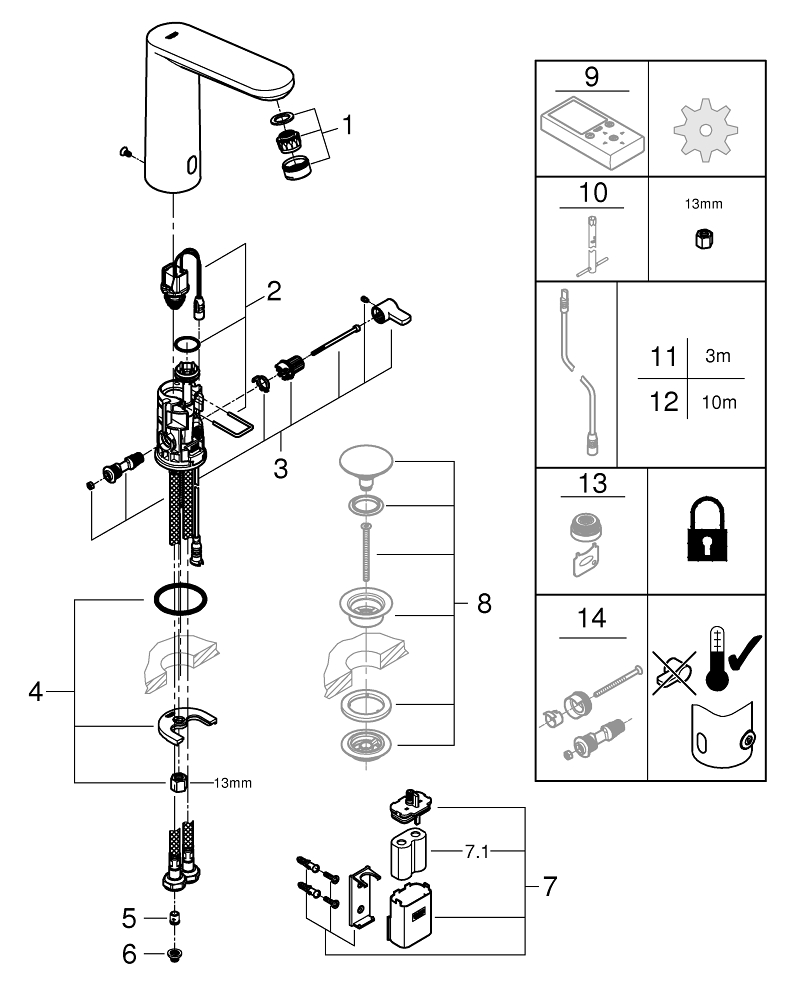 1
2
3
4
13mm
5
6
8
7.1
7
9
10
13mm
11 3m
12 10m
13
14