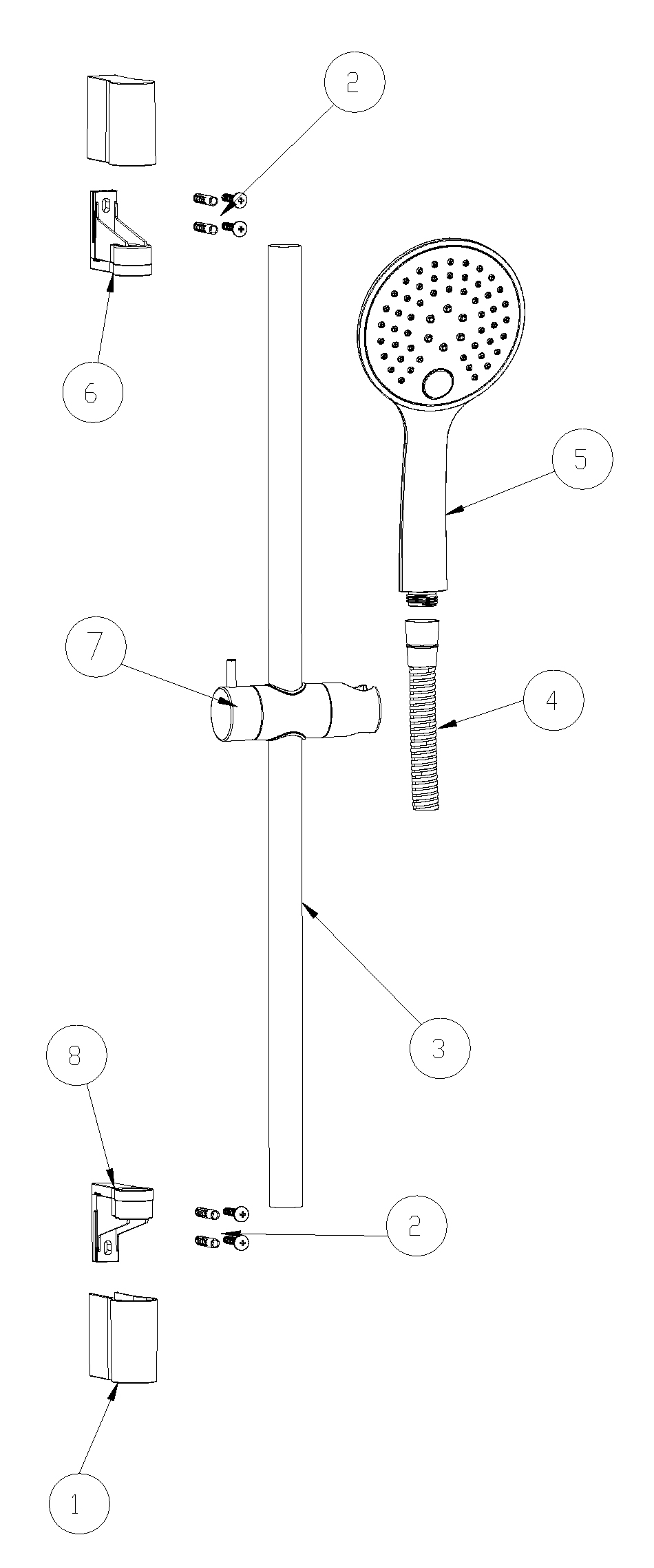 2
6
5
7
4
3
8
2
1