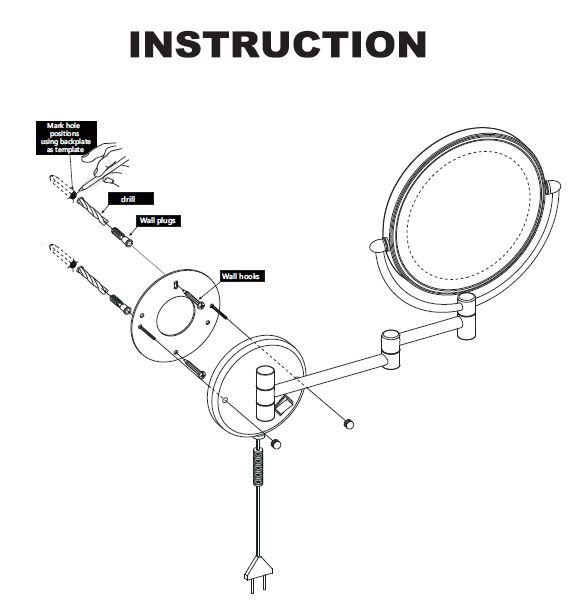 INSTRUCTION

Mark hole positions using backplate as template

drill

Wall plugs

Wall hooks