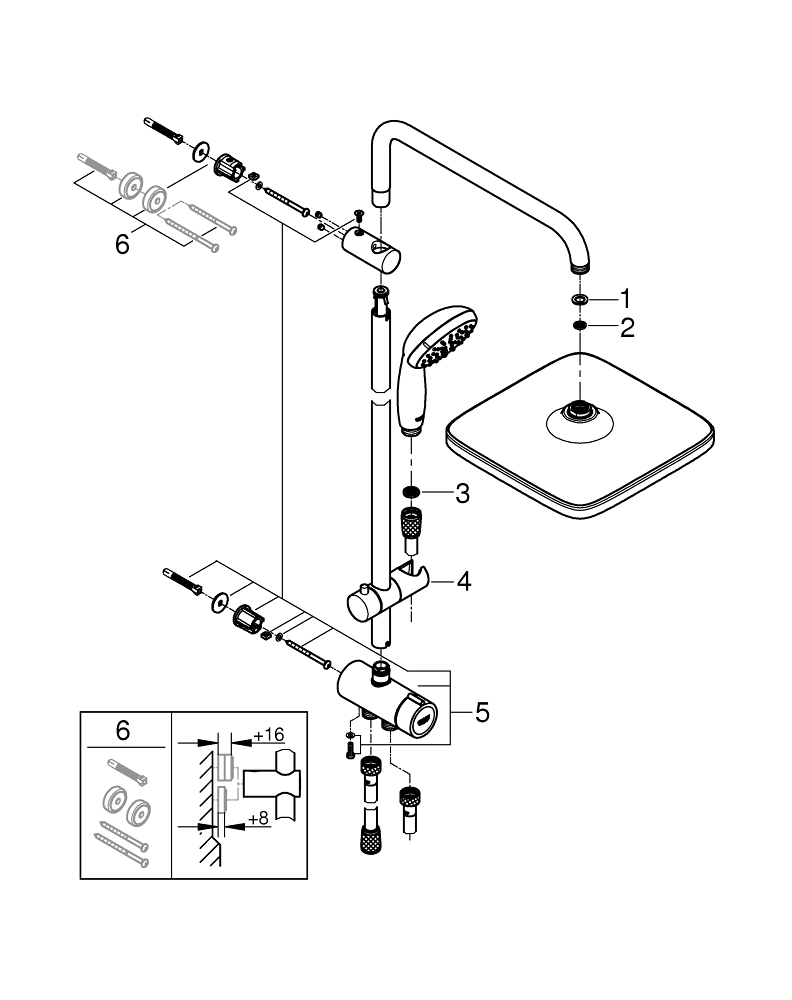 6
1
2
3
4
5
6
+16
+8