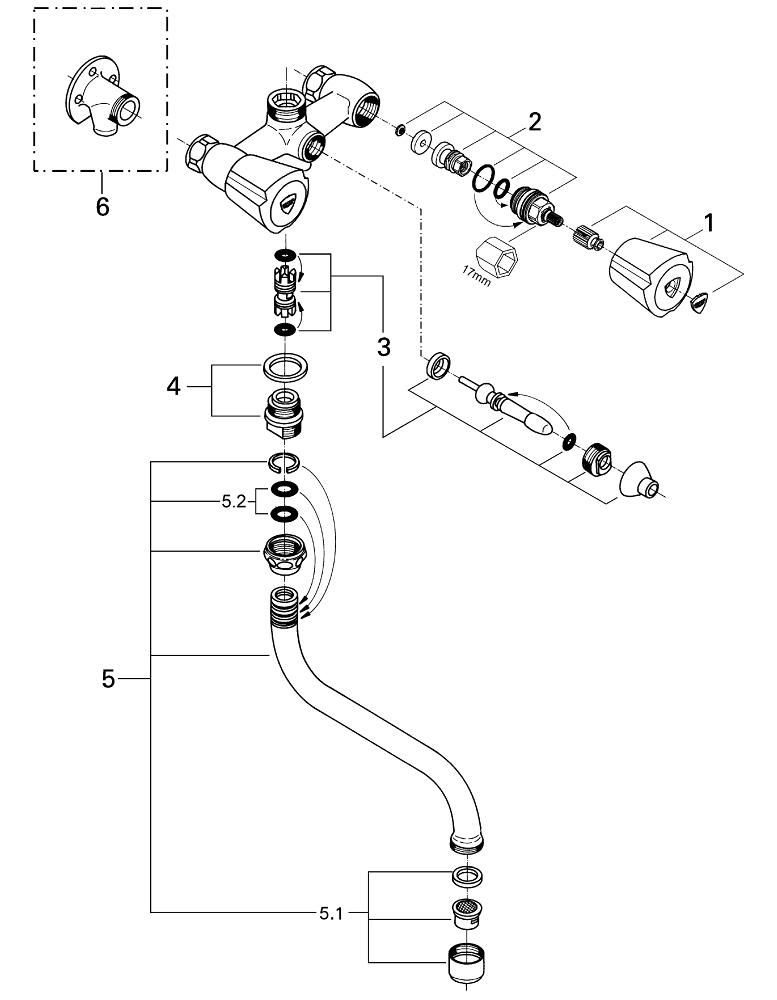 6

2

1

17mm

3

4

5.2

5

5.1