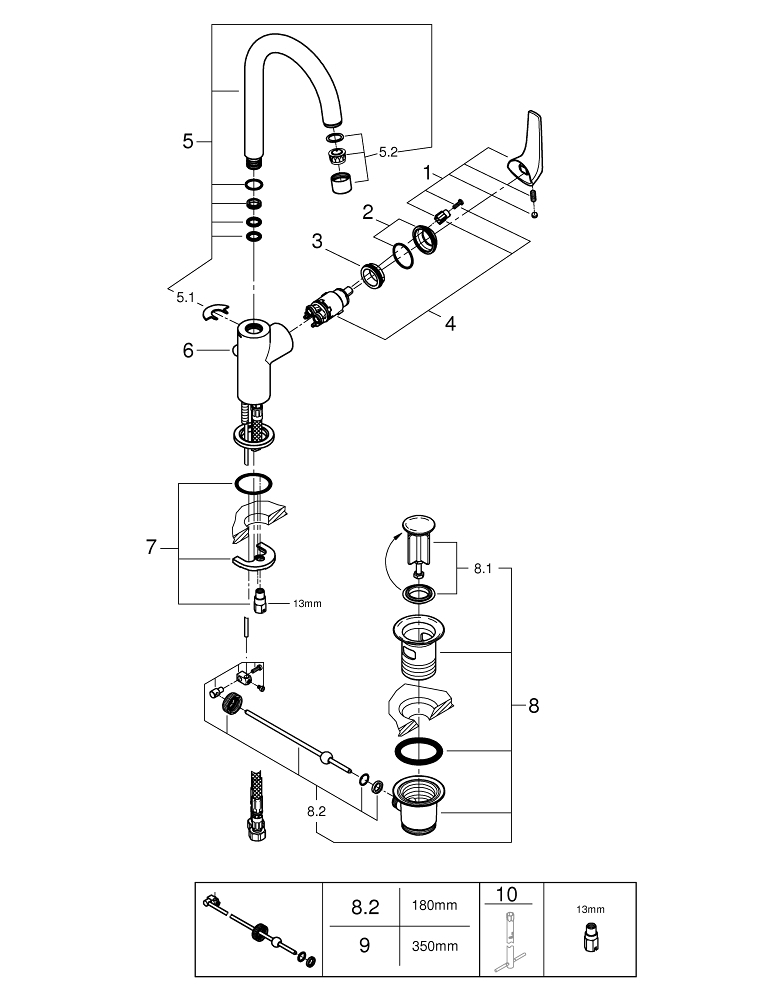 5
5.2
1
2
3
5.1
4
6
7
13mm
8.1
8
8.2

| | 8.2 | 180mm | 10 | 13mm |
|---|---|---|---|---|
| | 9 | 350mm | | |