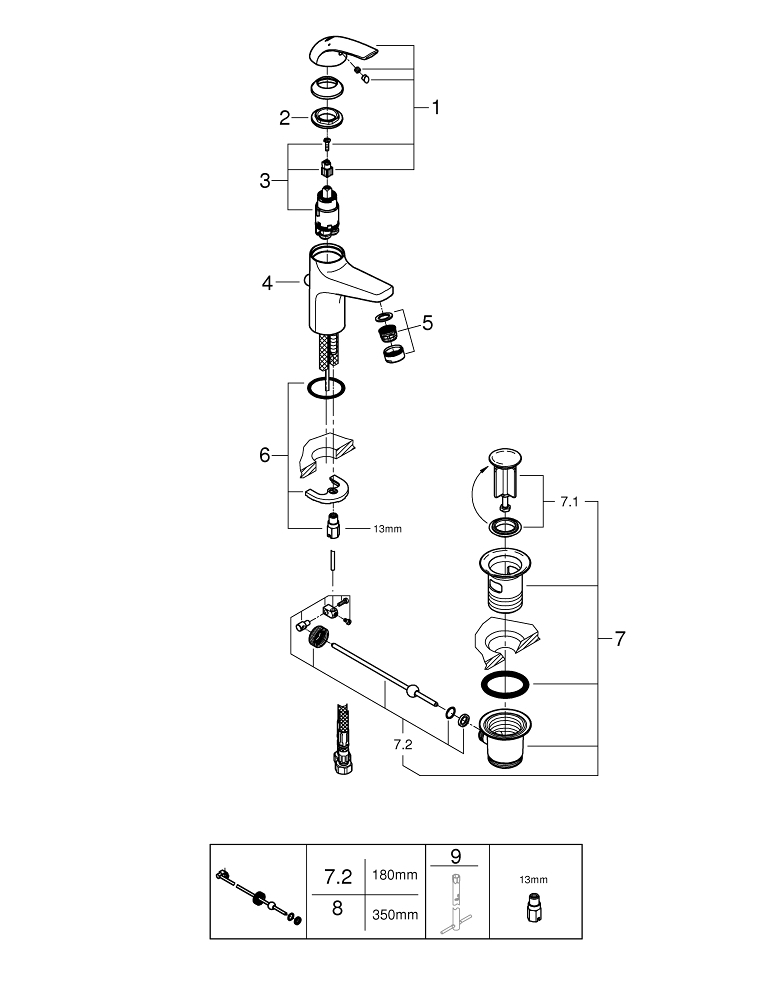 1
2
3
4
5
6
13mm
7.1
7
7.2

| | 7.2 | 180mm | 9 | 13mm |
|---|---|---|---|---|
| | 8 | 350mm | | |