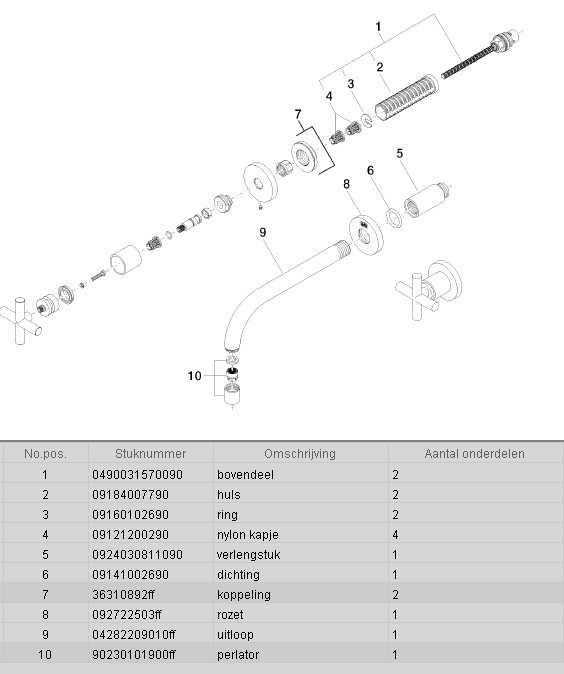 1
2
3
4
7
5
6
8
9
10

| No.pos. | Stuknummer | Omschrijving | Aantal onderdelen |
|---|---|---|---|
| 1 | 0490031570090 | bovendeel | 2 |
| 2 | 09184007790 | huls | 2 |
| 3 | 09160102690 | ring | 2 |
| 4 | 09121200290 | nylon kapje | 4 |
| 5 | 0924030811090 | verlengstuk | 1 |
| 6 | 09141002690 | dichting | 1 |
| 7 | 36310892ff | koppeling | 2 |
| 8 | 092722503ff | rozet | 1 |
| 9 | 04282209010ff | uitloop | 1 |
| 10 | 90230101900ff | perlator | 1 |