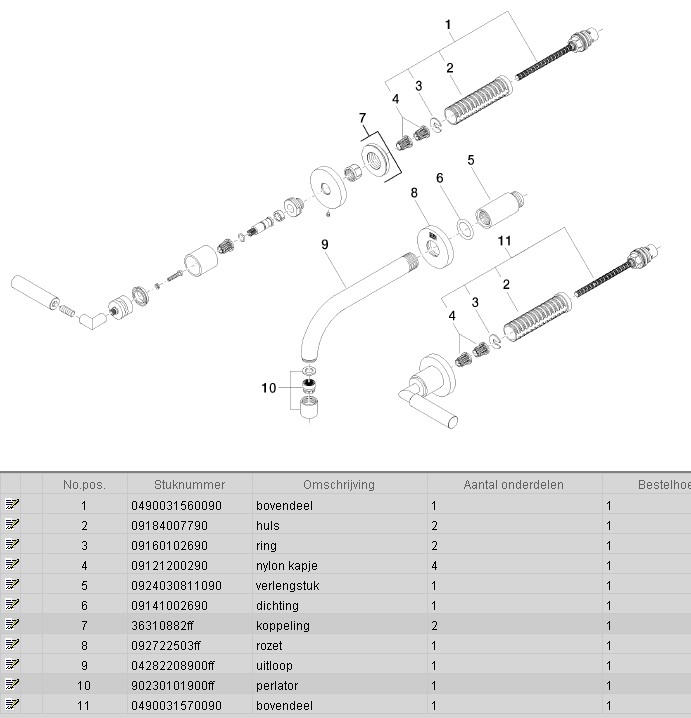 1
2
3
4
7
5
6
8
9
11
2
3
4
10

| | No.pos. | Stuknummer | Omschrijving | Aantal onderdelen | Bestelhoe |
|---|---|---|---|---|---|
| | 1 | 0490031560090 | bovendeel | 1 | 1 |
| | 2 | 09184007790 | huls | 2 | 1 |
| | 3 | 09160102690 | ring | 2 | 1 |
| | 4 | 09121200290 | nylon kapje | 4 | 1 |
| | 5 | 0924030811090 | verlengstuk | 1 | 1 |
| | 6 | 09141002690 | dichting | 1 | 1 |
| | 7 | 36310882ff | koppeling | 2 | 1 |
| | 8 | 092722503ff | rozet | 1 | 1 |
| | 9 | 04282208900ff | uitloop | 1 | 1 |
| | 10 | 90230101900ff | perlator | 1 | 1 |
| | 11 | 0490031570090 | bovendeel | 1 | 1 |