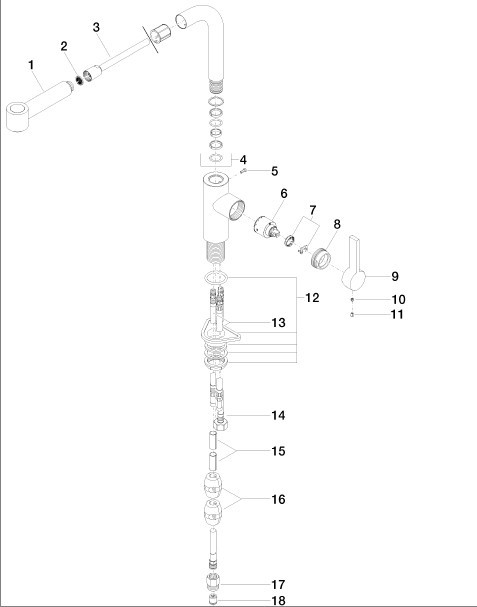 1
2
3
4
5
6
7
8
9
10
11
12
13
14
15
16
17
18