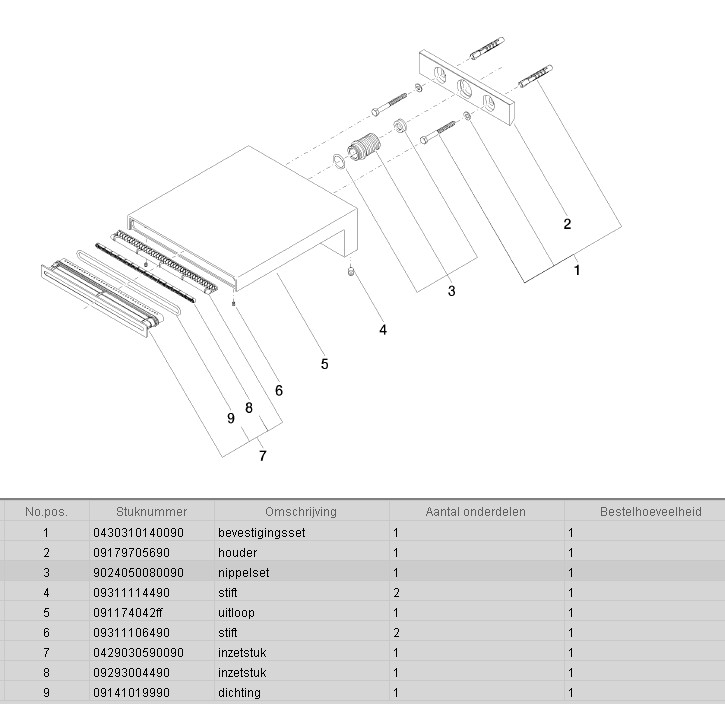 2

1

3

4

5

6

8

9

7

| No.pos. | Stuknummer | Omschrijving | Aantal onderdelen | Bestelhoeveelheid |
|---|---|---|---|---|
| 1 | 0430310140090 | bevestigingsset | 1 | 1 |
| 2 | 09179705690 | houder | 1 | 1 |
| 3 | 9024050080090 | nippelset | 1 | 1 |
| 4 | 09311114490 | stift | 2 | 1 |
| 5 | 091174042ff | uitloop | 1 | 1 |
| 6 | 09311106490 | stift | 2 | 1 |
| 7 | 0429030590090 | inzetstuk | 1 | 1 |
| 8 | 09293004490 | inzetstuk | 1 | 1 |
| 9 | 09141019990 | dichting | 1 | 1 |