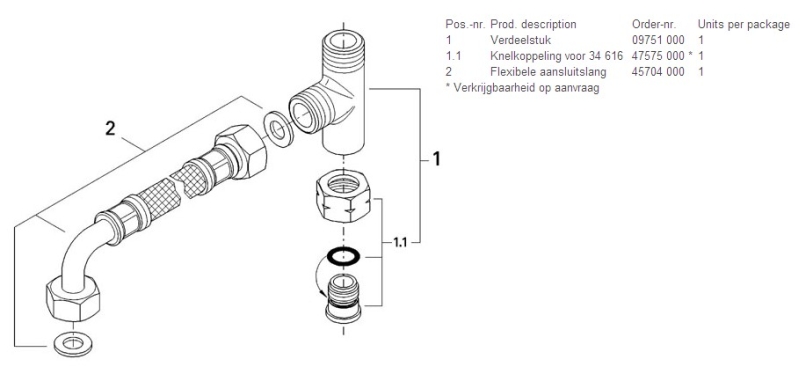 2

1

1.1

| Pos.-nr. | Prod. description | Order-nr. | Units per package |
|---|---|---|---|
| 1 | Verdeelstuk | 09751 000 | 1 |
| 1.1 | Knelkoppeling voor 34 616 | 47575 000 * | 1 |
| 2 | Flexibele aansluitslang | 45704 000 | 1 |

* Verkrijgbaarheid op aanvraag