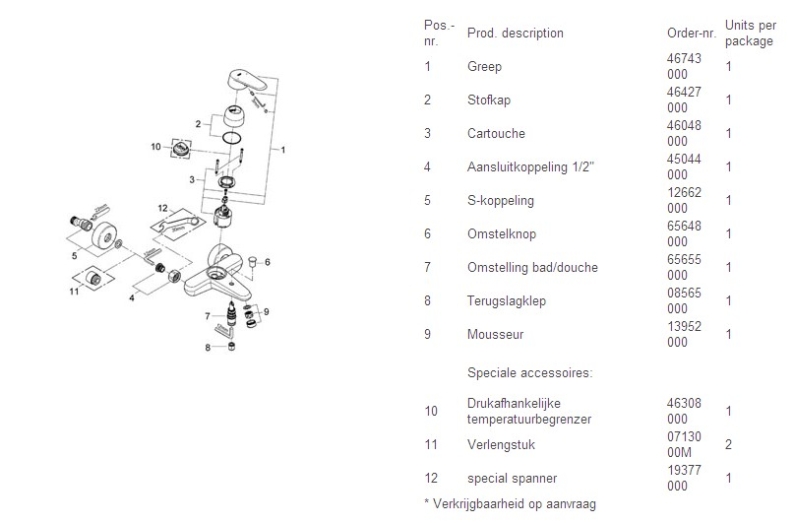 2
10
1
3
12
5
6
11
4
7
9
8

| Pos.-nr. | Prod. description | Order-nr. | Units per package |
|---|---|---|---|
| 1 | Greep | 46743 000 | 1 |
| 2 | Stofkap | 46427 000 | 1 |
| 3 | Cartouche | 46048 000 | 1 |
| 4 | Aansluitkoppeling 1/2" | 45044 000 | 1 |
| 5 | S-koppeling | 12662 000 | 1 |
| 6 | Omstelknop | 65648 000 | 1 |
| 7 | Omstelling bad/douche | 65655 000 | 1 |
| 8 | Terugslagklep | 08565 000 | 1 |
| 9 | Mousseur | 13952 000 | 1 |
| | Speciale accessoires: | | |
| 10 | Drukafhankelijke temperatuurbegrenzer | 46308 000 | 1 |
| 11 | Verlengstuk | 07130 00M | 2 |
| 12 | special spanner | 19377 000 | 1 |

* Verkrijgbaarheid op aanvraag