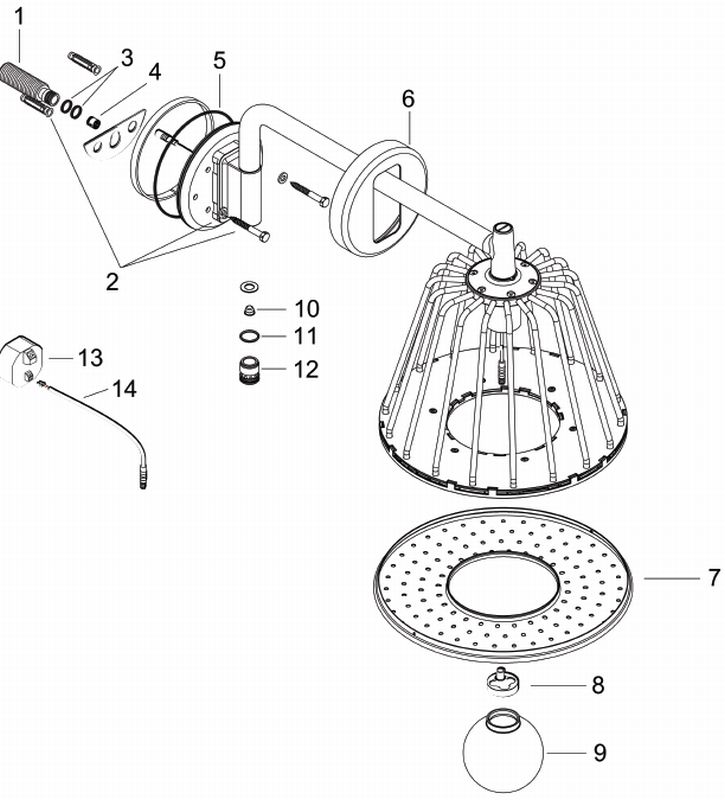 1
3
4
5
6
2
10
11
12
13
14
7
8
9