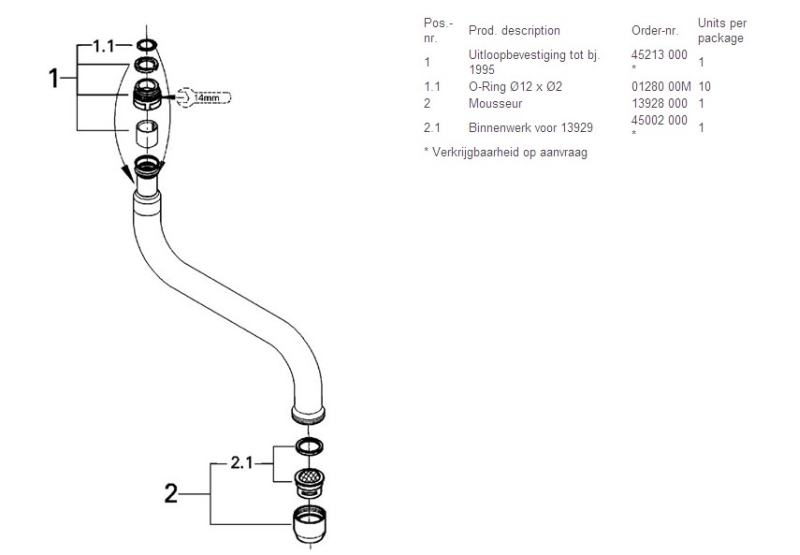 1.1
1
14mm
2.1
2

| Pos.-nr. | Prod. description | Order-nr. | Units per package |
|---|---|---|---|
| 1 | Uitloopbevestiging tot bj. 1995 | 45213 000 * | 1 |
| 1.1 | O-Ring Ø12 x Ø2 | 01280 00M | 10 |
| 2 | Mousseur | 13928 000 | 1 |
| 2.1 | Binnenwerk voor 13929 | 45002 000 * | 1 |

* Verkrijgbaarheid op aanvraag