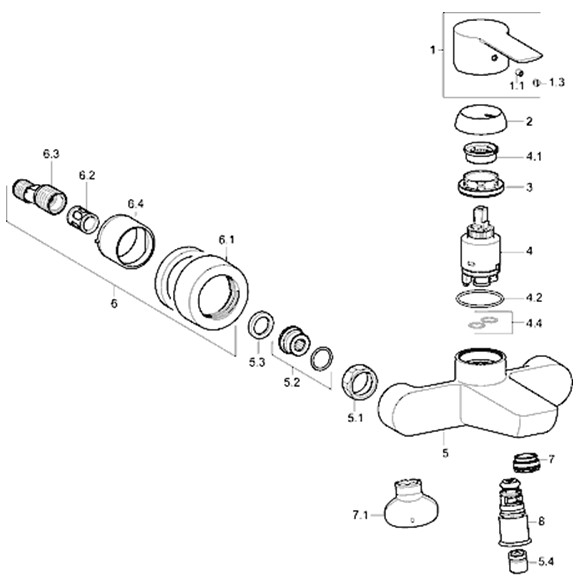 1
1.1
1.3
2
4.1
3
4
4.2
4.4
6.3
6.2
6.4
6.1
6
5.3
5.2
5.1
5
7
7.1
8
5.4