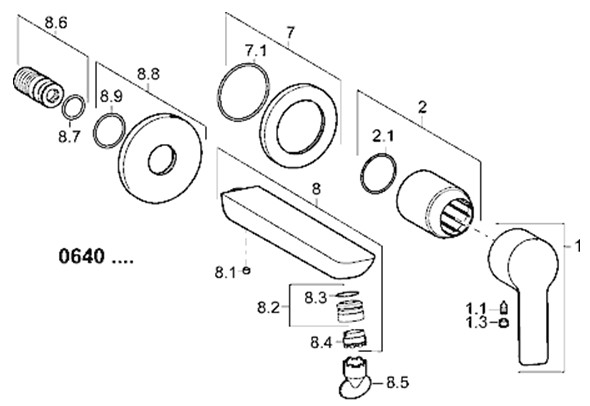 8.6
8.7
8.8
8.9
7
7.1
2
2.1
8
1
0640 ....
8.1
8.2
8.3
8.4
8.5
1.1
1.3