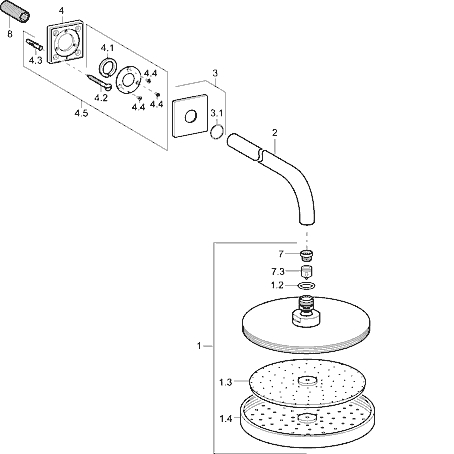 8
4
4.3
4.1
4.4
4.2
4.4
4.4
4.5
3
3.1
2
7
7.3
1.2
1
1.3
1.4