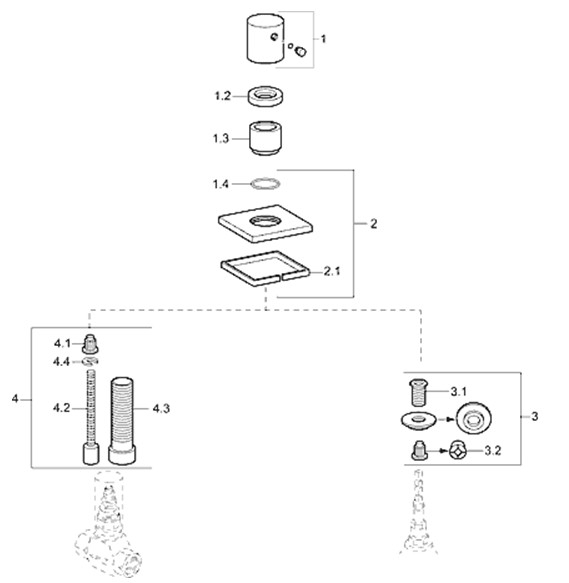 1
1.2
1.3
1.4
2
2.1
4.1
4.4
4
4.2
4.3
3.1
3
3.2