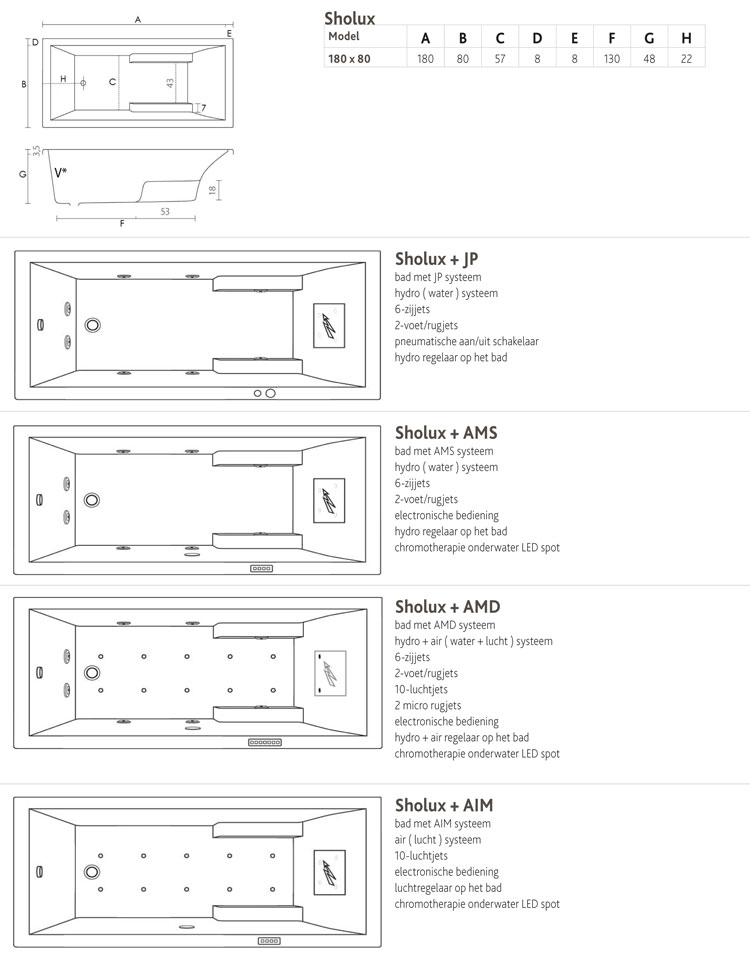 A
D
E
B
H
C
43
7
3,5
G
V*
18
53
F

Sholux

| Model | A | B | C | D | E | F | G | H |
|---|---|---|---|---|---|---|---|---|
| 180 x 80 | 180 | 80 | 57 | 8 | 8 | 130 | 48 | 22 |

Sholux + JP
bad met JP systeem
hydro ( water ) systeem
6-zijjets
2-voet/rugjets
pneumatische aan/uit schakelaar
hydro regelaar op het bad

Sholux + AMS
bad met AMS systeem
hydro ( water ) systeem
6-zijjets
2-voet/rugjets
electronische bediening
hydro regelaar op het bad
chromotherapie onderwater LED spot

Sholux + AMD
bad met AMD systeem
hydro + air ( water + lucht ) systeem
6-zijjets
2-voet/rugjets
10-luchtjets
2 micro rugjets
electronische bediening
hydro + air regelaar op het bad
chromotherapie onderwater LED spot

Sholux + AIM
bad met AIM systeem
air ( lucht ) systeem
10-luchtjets
electronische bediening
luchtregelaar op het bad
chromotherapie onderwater LED spot