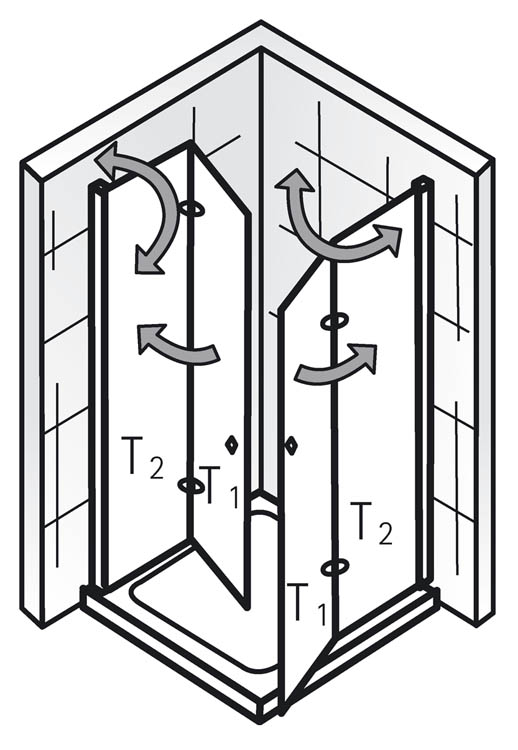 $T_2$

$T_1$

$T_2$

$T_1$